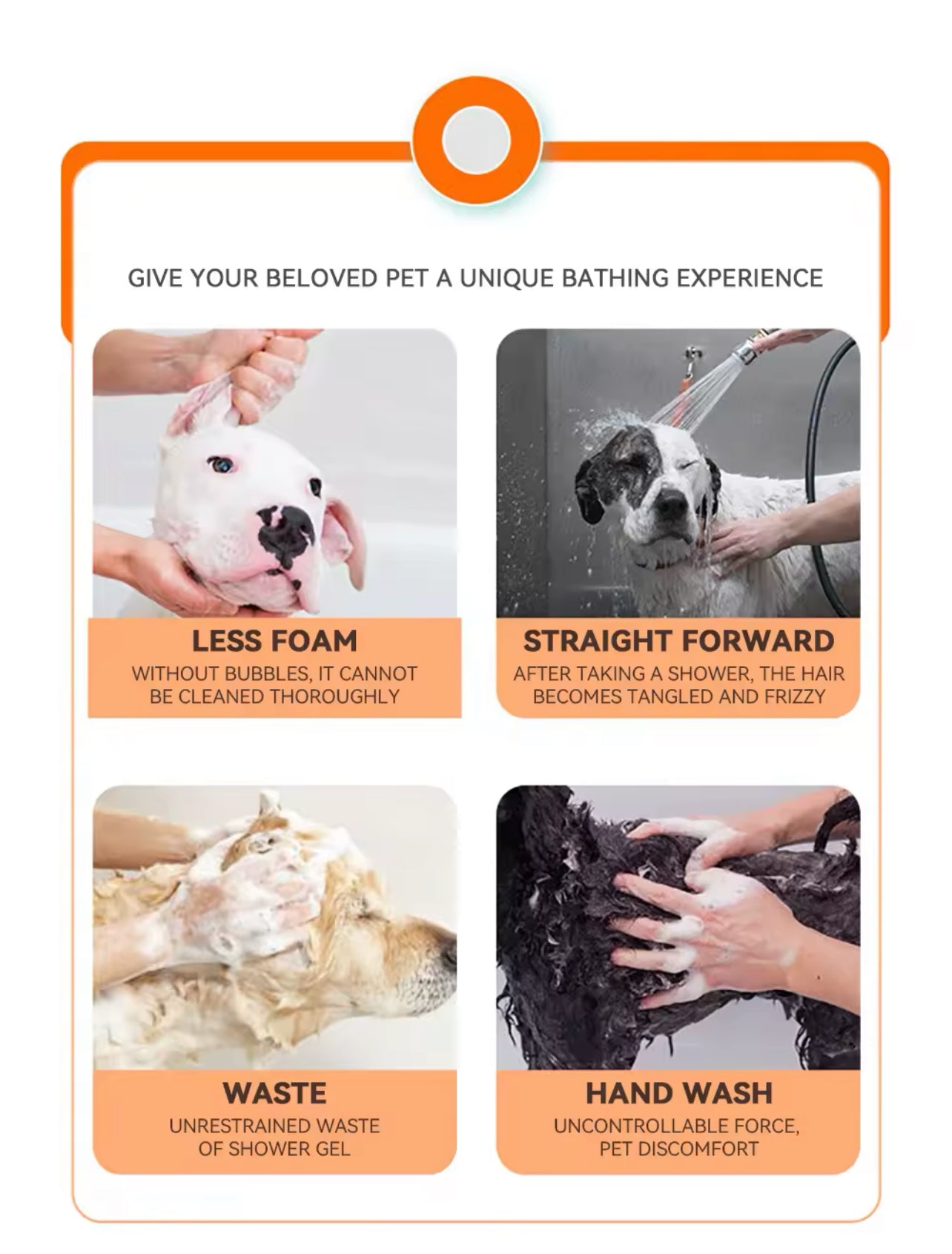 GIVE YOUR BELOVED PET A UNIQUE BATHING EXPERIENCE

LESS FOAM
WITHOUT BUBBLES, IT CANNOT BE CLEANED THOROUGHLY

STRAIGHT FORWARD
AFTER TAKING A SHOWER, THE HAIR BECOMES TANGLED AND FRIZZY

WASTE
UNRESTRAINED WASTE OF SHOWER GEL

HAND WASH
UNCONTROLLABLE FORCE, PET DISCOMFORT